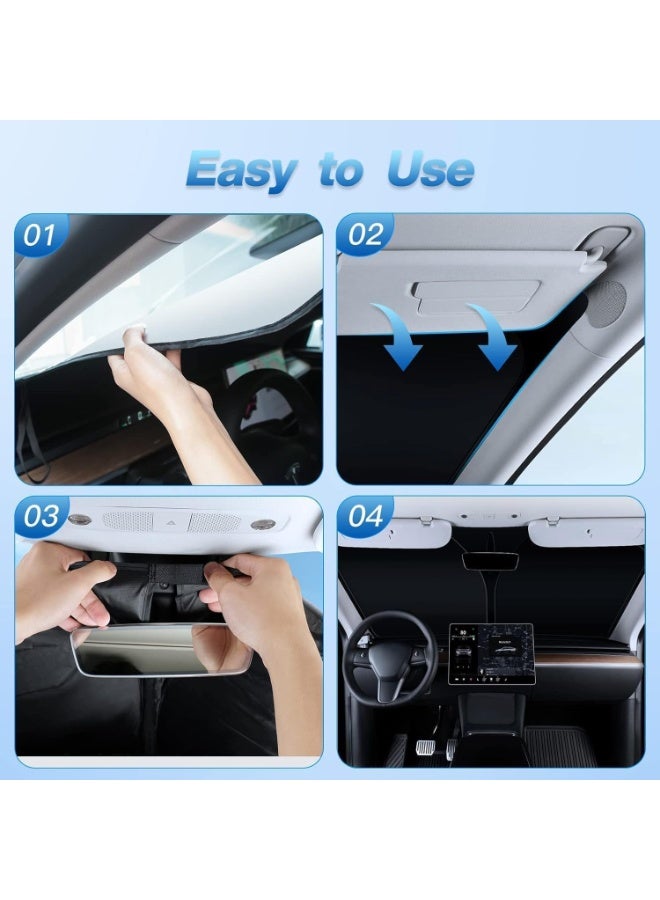 Easy to Use

01

02

03

04